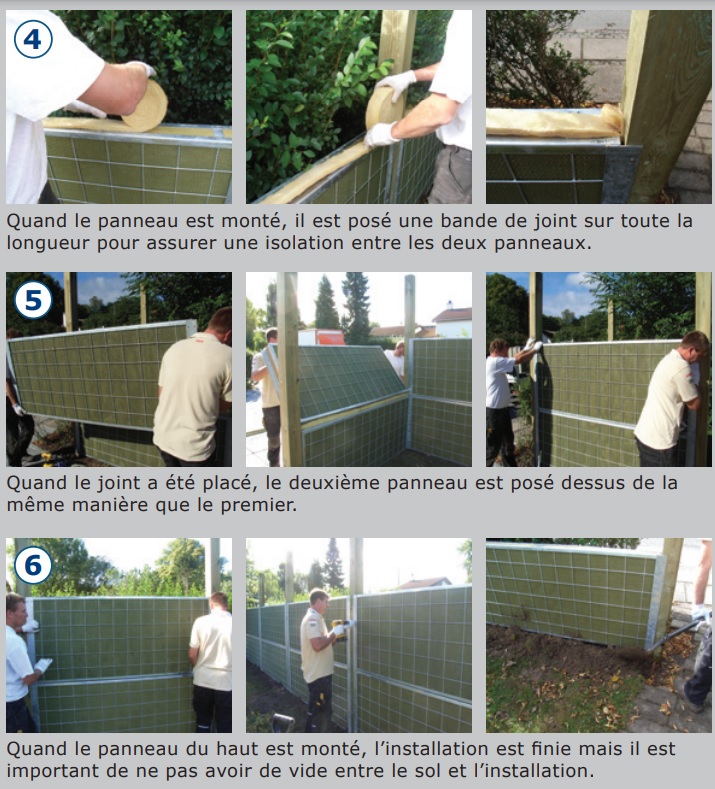 4

Quand le panneau est monté, il est posé une bande de joint sur toute la longueur pour assurer une isolation entre les deux panneaux.

5

Quand le joint a été placé, le deuxième panneau est posé dessus de la même manière que le premier.

6

Quand le panneau du haut est monté, l'installation est finie mais il est important de ne pas avoir de vide entre le sol et l'installation.